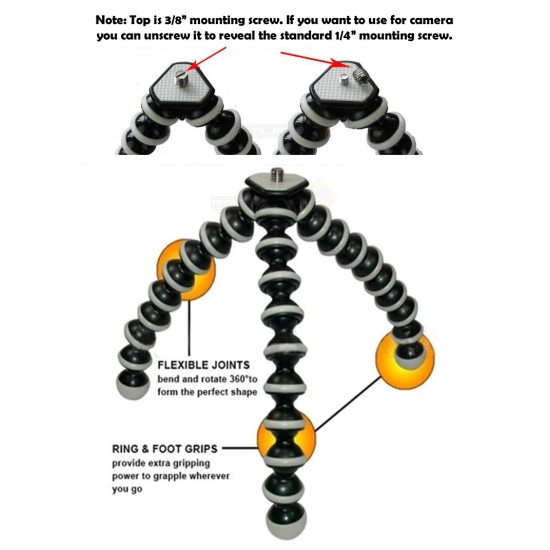 Note: Top is 3/8" mounting screw. If you want to use for camera you can unscrew it to reveal the standard 1/4" mounting screw.

FLEXIBLE JOINTS
bend and rotate 360°to form the perfect shape

RING & FOOT GRIPS
provide extra gripping power to grapple wherever you go