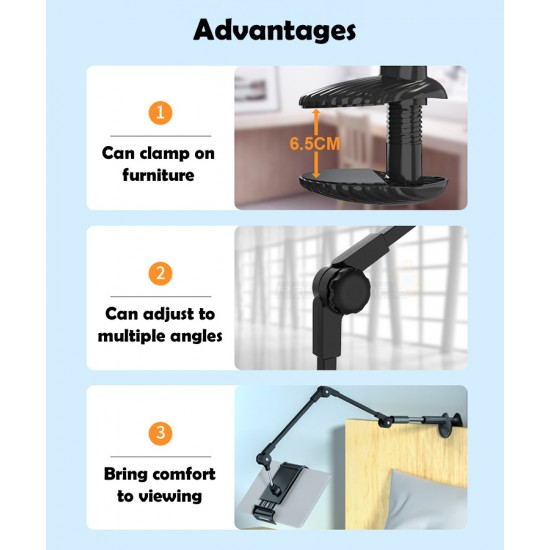 Advantages

1

Can clamp on furniture

6.5CM

2

Can adjust to multiple angles

3

Bring comfort to viewing